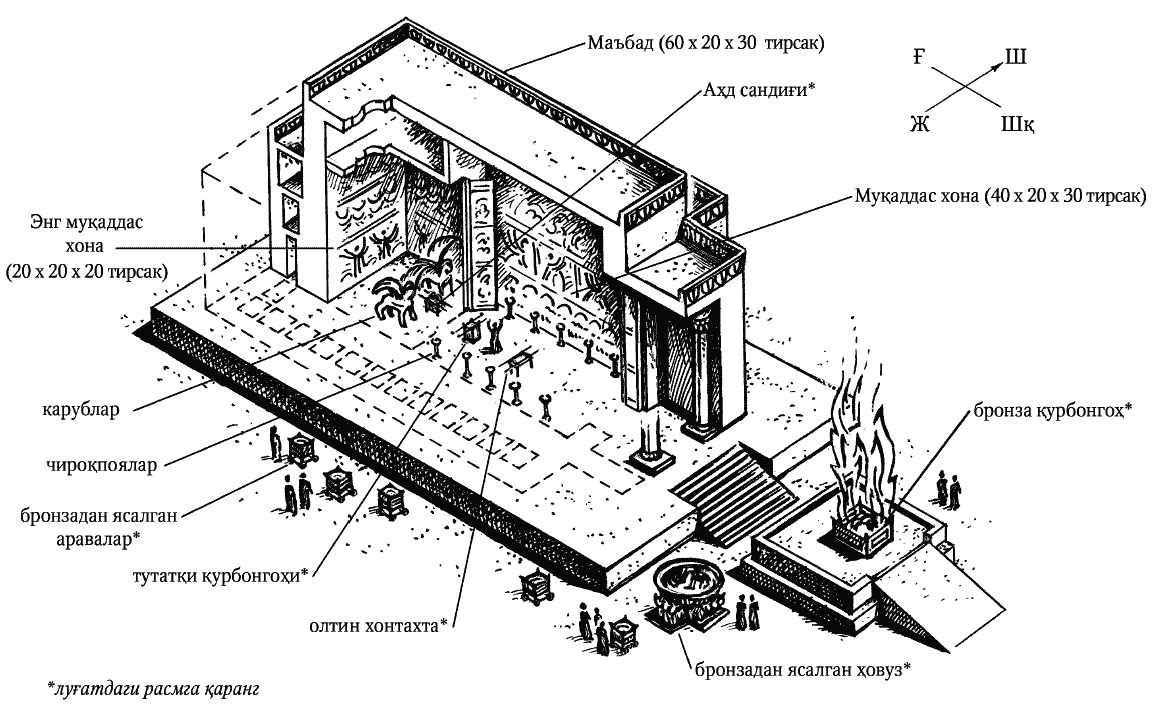 Маъбад (60 x 20 x 30 тирсак)

Аҳд сандиғи*

Ғ
Ш
Ж
Шқ

Муқаддас хона (40 x 20 x 30 тирсак)

Энг муқаддас хона (20 x 20 x 20 тирсак)

карублар

чироқпоялар

бронзадан ясалган аравалар*

тутатқи қурбонгоҳи*

олтин хонтахта*

бронза қурбонгоҳ*

бронзадан ясалган ҳовуз*

*луғатдаги расмга қаранг